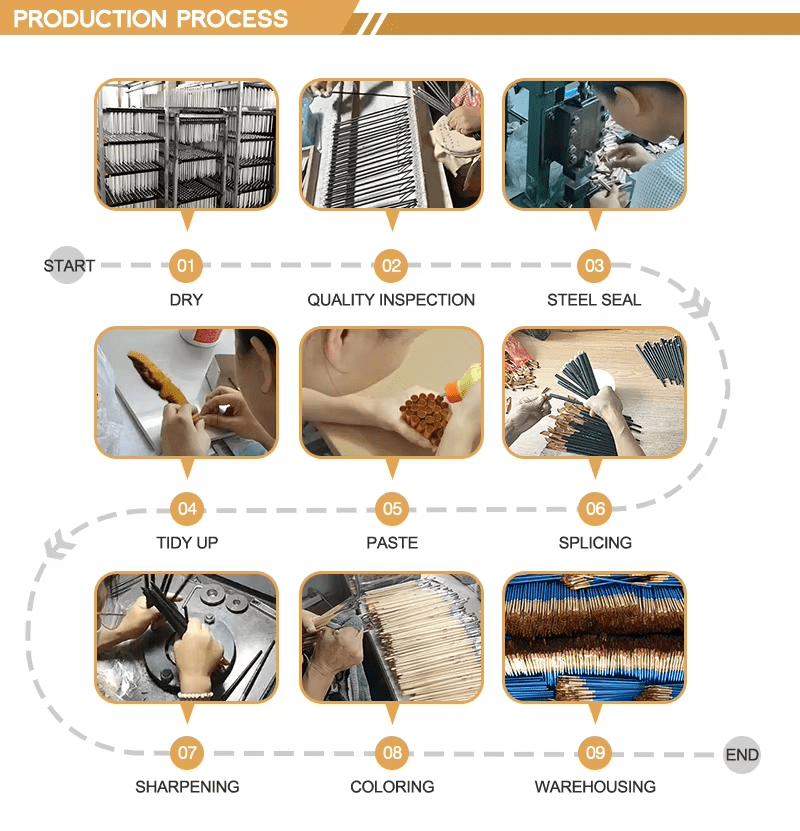 PRODUCTION PROCESS

START

01
DRY

02
QUALITY INSPECTION

03
STEEL SEAL

04
TIDY UP

05
PASTE

06
SPLICING

07
SHARPENING

08
COLORING

09
WAREHOUSING

END